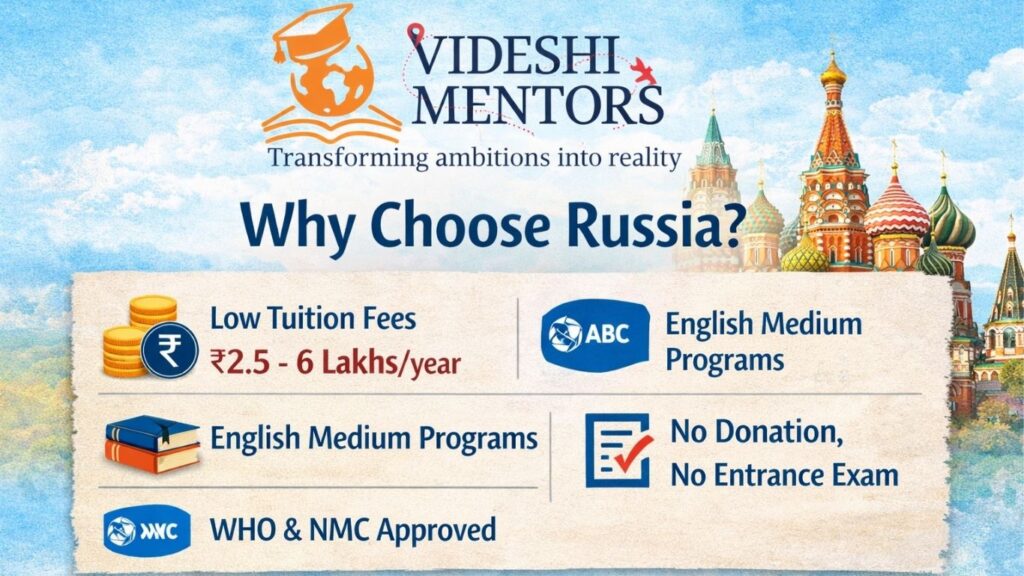 VIDESHI MENTORS
Transforming ambitions into reality

Why Choose Russia?

₹

Low Tuition Fees
₹2.5 - 6 Lakhs/year

ABC

English Medium Programs

English Medium Programs

No Donation,
No Entrance Exam

NMC

WHO & NMC Approved